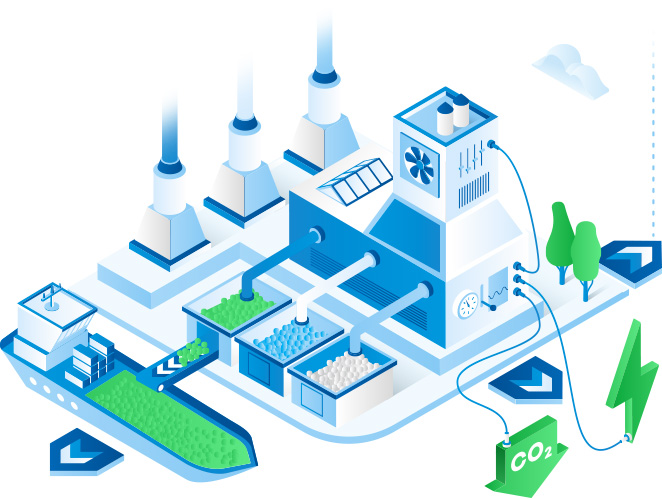 $CO_2$